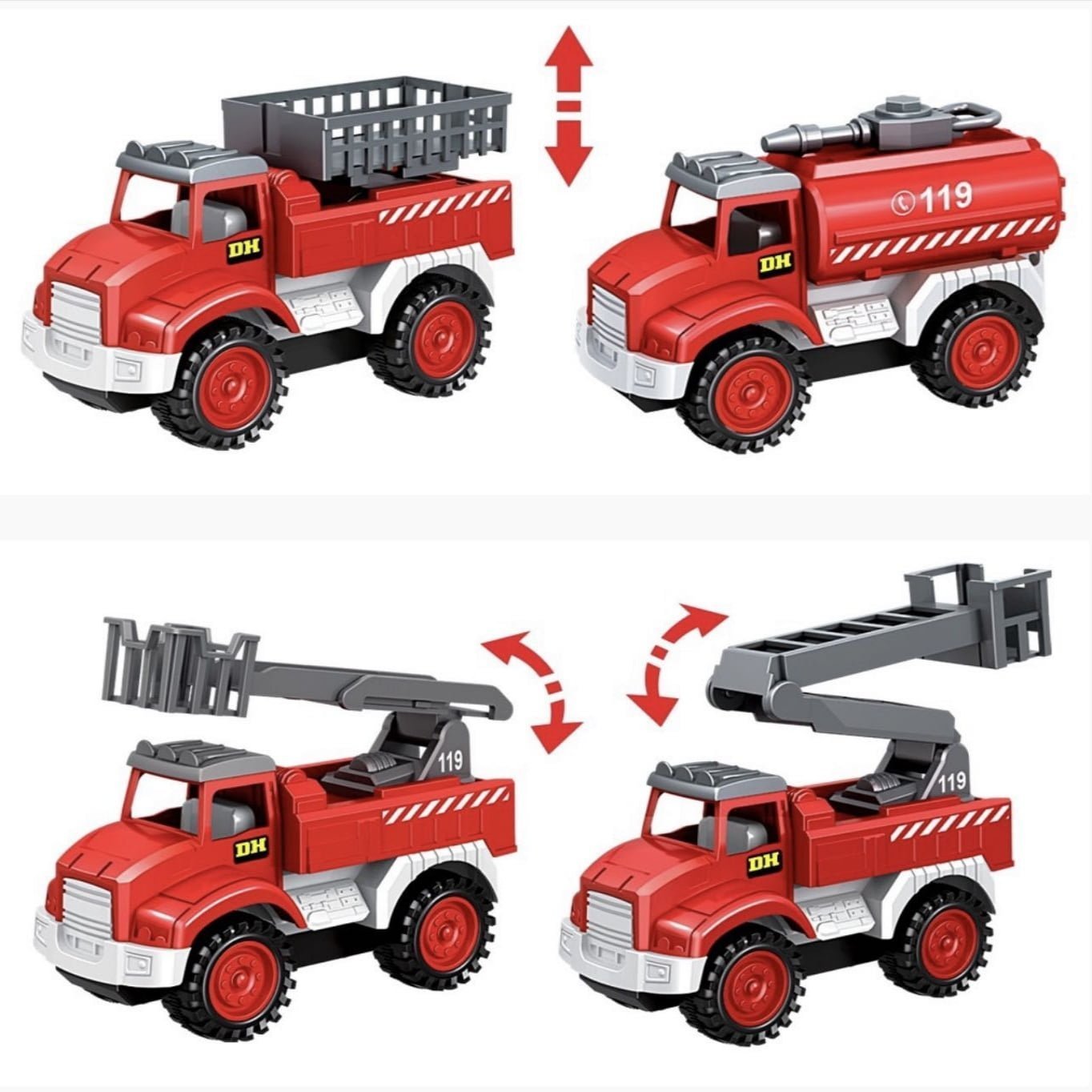 DH

119

DH

119

DH

119

DH