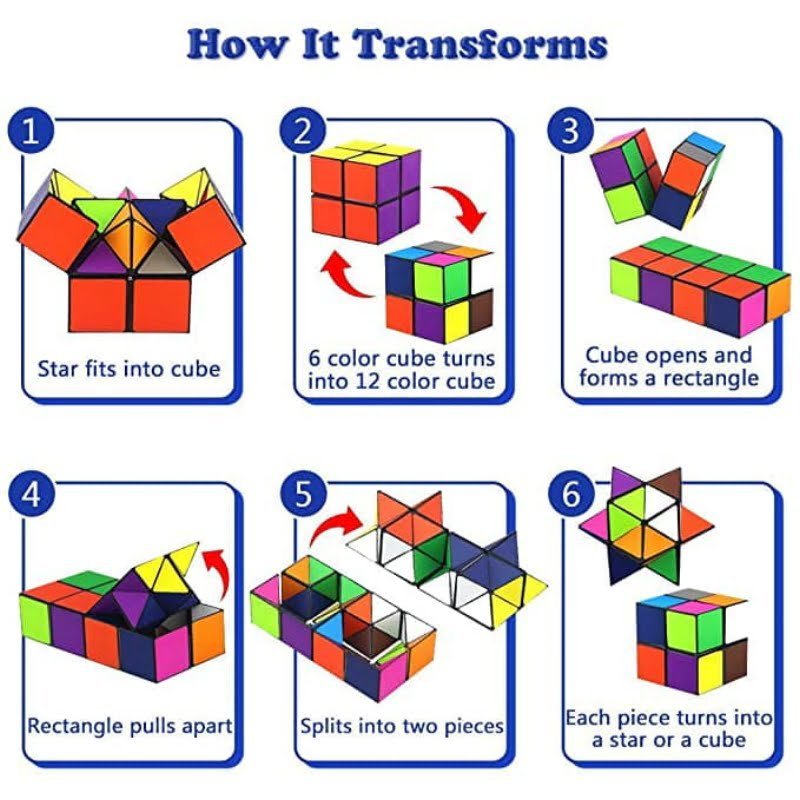 How It Transforms

1

Star fits into cube

2

6 color cube turns into 12 color cube

3

Cube opens and forms a rectangle

4

Rectangle pulls apart

5

Splits into two pieces

6

Each piece turns into a star or a cube