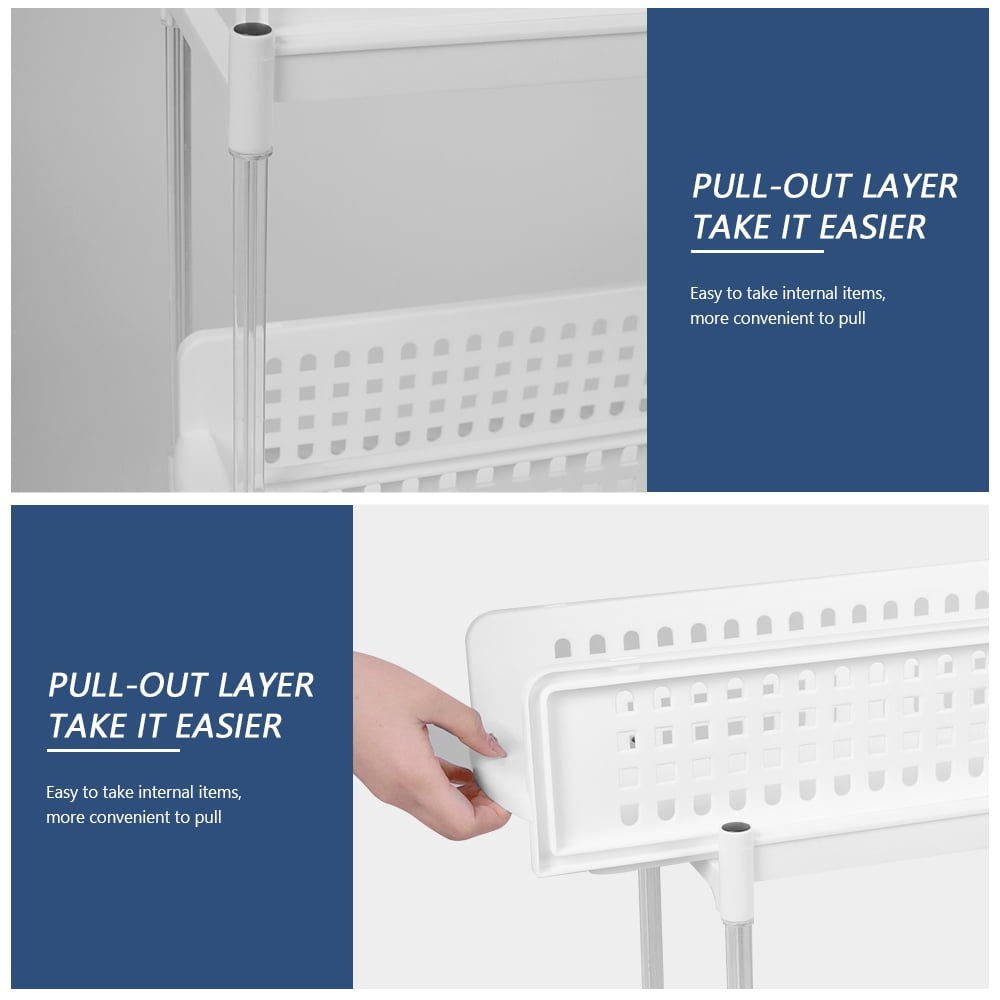 PULL-OUT LAYER
TAKE IT EASIER

Easy to take internal items, more convenient to pull

PULL-OUT LAYER
TAKE IT EASIER

Easy to take internal items, more convenient to pull